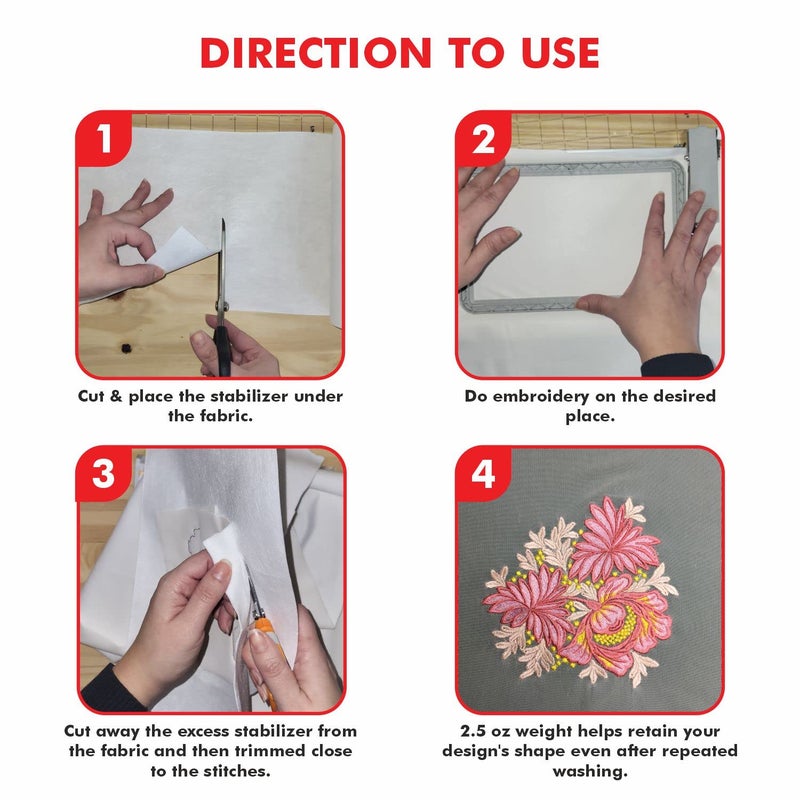 DIRECTION TO USE

1

Cut & place the stabilizer under the fabric.

2

Do embroidery on the desired place.

3

Cut away the excess stabilizer from the fabric and then trimmed close to the stitches.

4

2.5 oz weight helps retain your design's shape even after repeated washing.